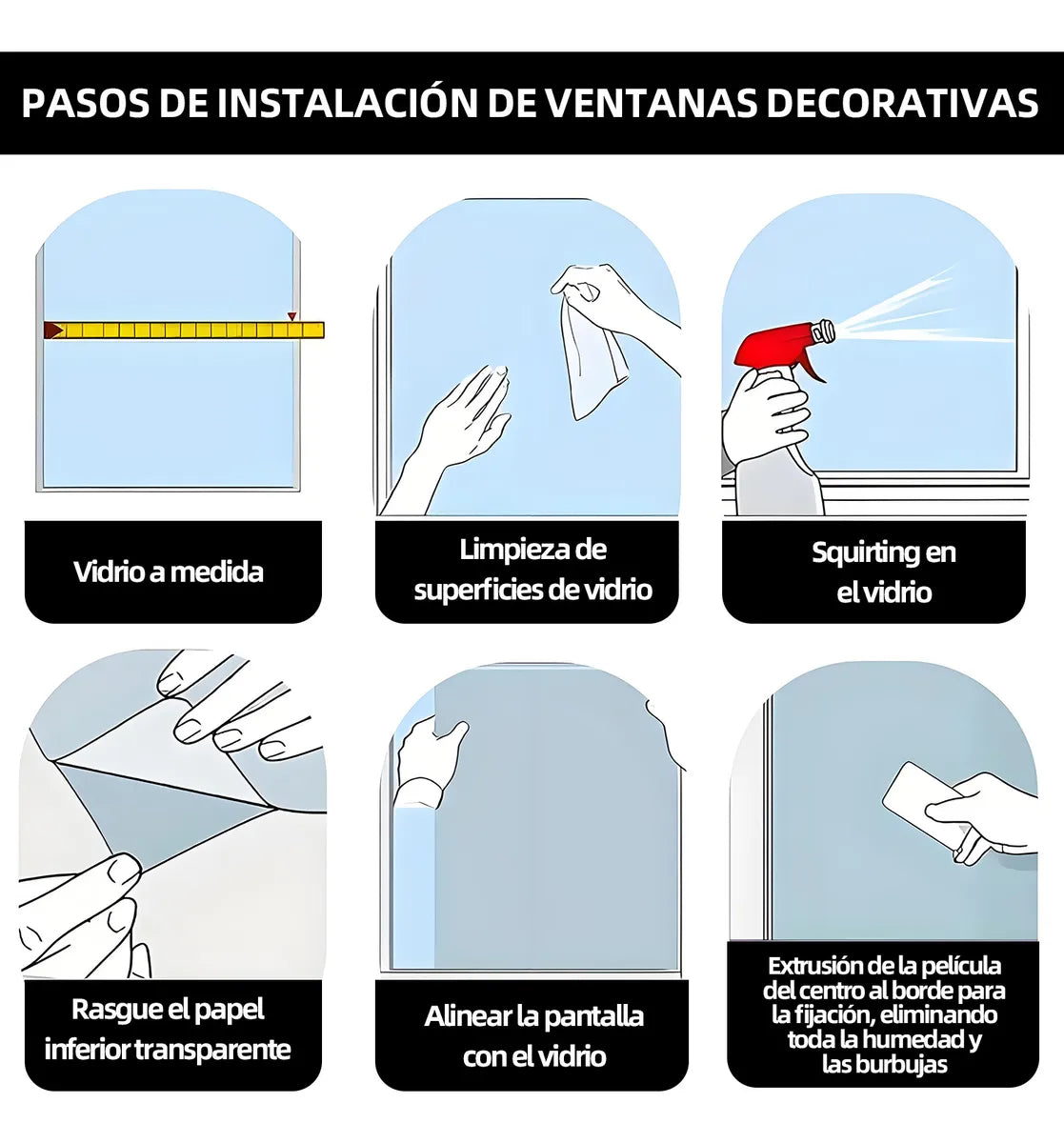 PASOS DE INSTALACIÓN DE VENTANAS DECORATIVAS

Vidrio a medida

Limpieza de superficies de vidrio

Squirting en el vidrio

Rasgue el papel inferior transparente

Alinear la pantalla con el vidrio

Extrusión de la película del centro al borde para la fijación, eliminando toda la humedad y las burbujas