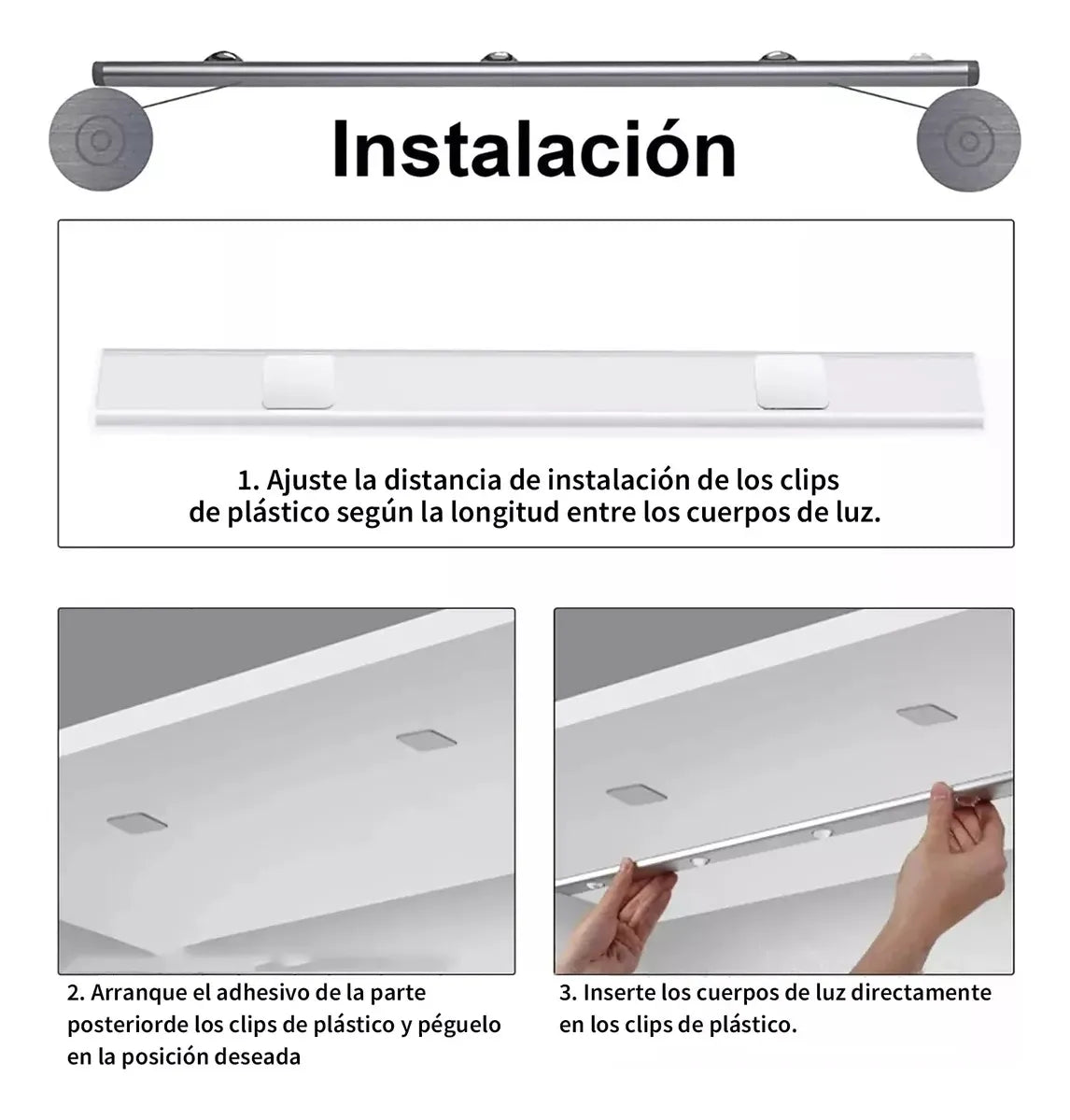 Instalación

1. Ajuste la distancia de instalación de los clips de plástico según la longitud entre los cuerpos de luz.

2. Arranque el adhesivo de la parte posteriorde los clips de plástico y péguelo en la posición deseada

3. Inserte los cuerpos de luz directamente en los clips de plástico.